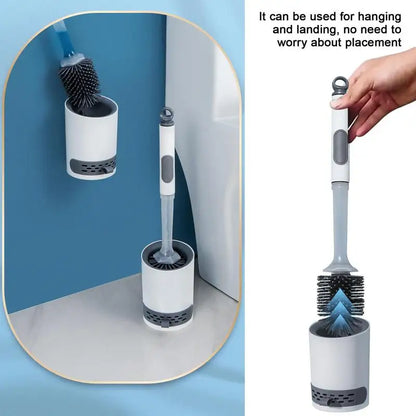 It can be used for hanging and landing, no need to worry about placement