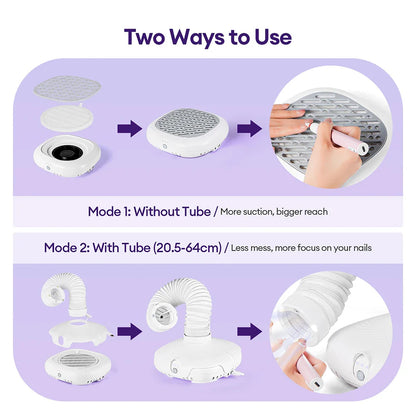 Two Ways to Use

Mode 1: Without Tube / More suction, bigger reach

Mode 2: With Tube (20.5-64cm) / Less mess, more focus on your nails