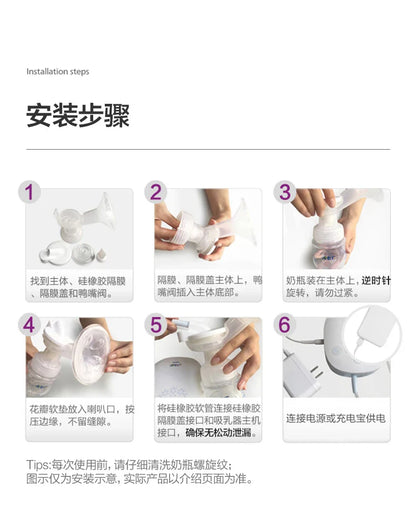 Installation steps

安装步骤

1
找到主体、硅橡胶隔膜、隔膜盖和鸭嘴阀。

2
隔膜、隔膜盖主体上，鸭嘴阀插入主体底部。

3
奶瓶装在主体上，逆时针旋转，请勿过紧。

4
花瓣软垫放入喇叭口，按压边缘，不留缝隙。

5
将硅橡胶软管连接硅橡胶隔膜盖接口和吸乳器主机接口，确保无松动泄漏。

6
连接电源或充电宝供电

Tips:每次使用前，请仔细清洗奶瓶螺旋纹；
图示仅为安装示意，实际产品以介绍页面为准。