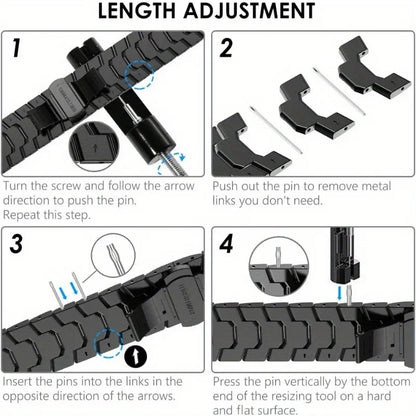 LENGTH ADJUSTMENT

1

Turn the screw and follow the arrow direction to push the pin.
Repeat this step.

2

Push out the pin to remove metal links you don't need.

3

Insert the pins into the links in the opposite direction of the arrows.

4

Press the pin vertically by the bottom end of the resizing tool on a hard and flat surface.