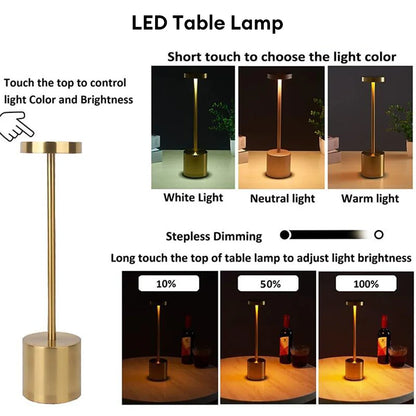 LED Table Lamp

Touch the top to control light Color and Brightness

Short touch to choose the light color

White Light

Neutral light

Warm light

Stepless Dimming

Long touch the top of table lamp to adjust light brightness

10%

50%

100%