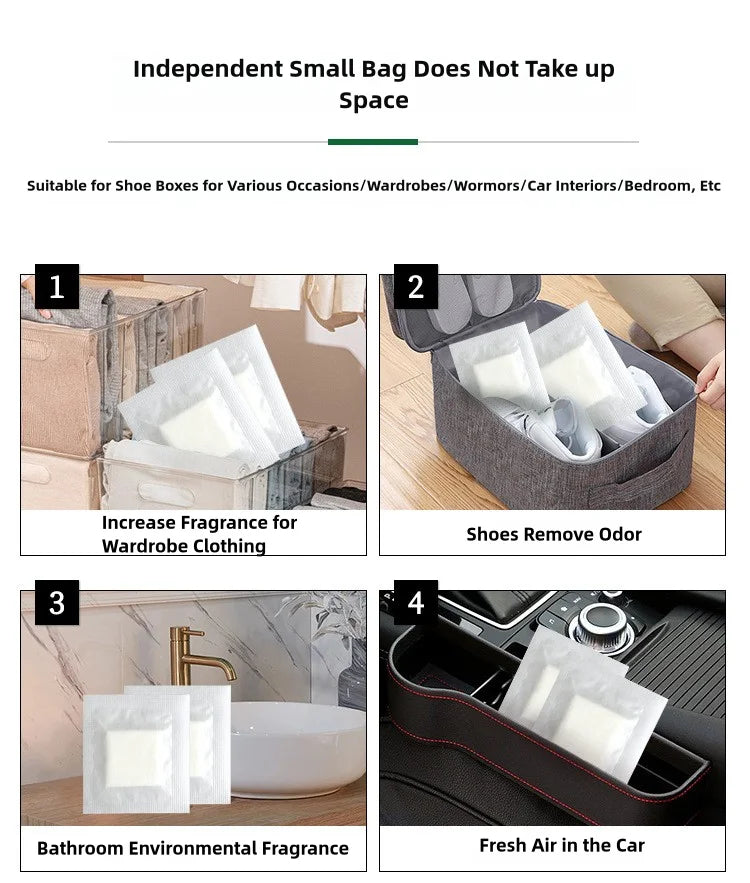 Independent Small Bag Does Not Take up Space

Suitable for Shoe Boxes for Various Occasions/Wardrobes/Wormors/Car Interiors/Bedroom, Etc

1

Increase Fragrance for Wardrobe Clothing

2

Shoes Remove Odor

3

Bathroom Environmental Fragrance

4

Fresh Air in the Car