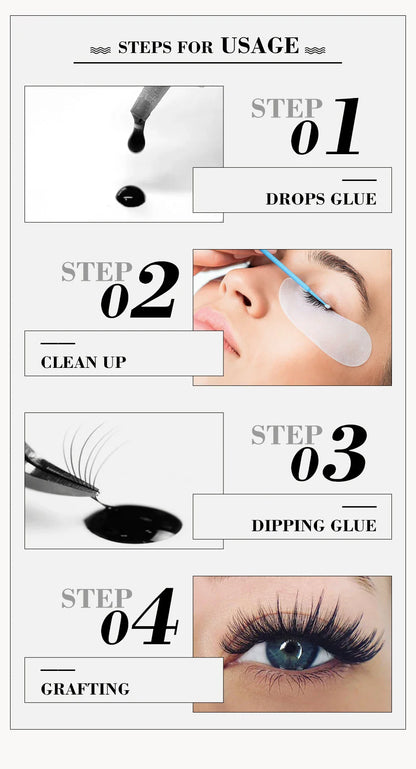 STEPS FOR USAGE

STEP 01

DROPS GLUE

STEP 02

CLEAN UP

STEP 03

DIPPING GLUE

STEP 04

GRAFTING