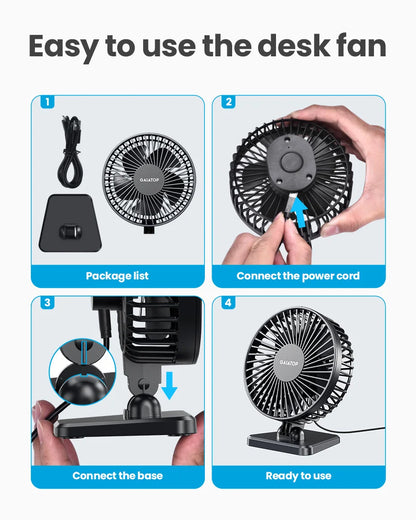 Easy to use the desk fan

1

GAIATOP

Package list

2

Connect the power cord

3

Connect the base

4

GAIATOP

Ready to use