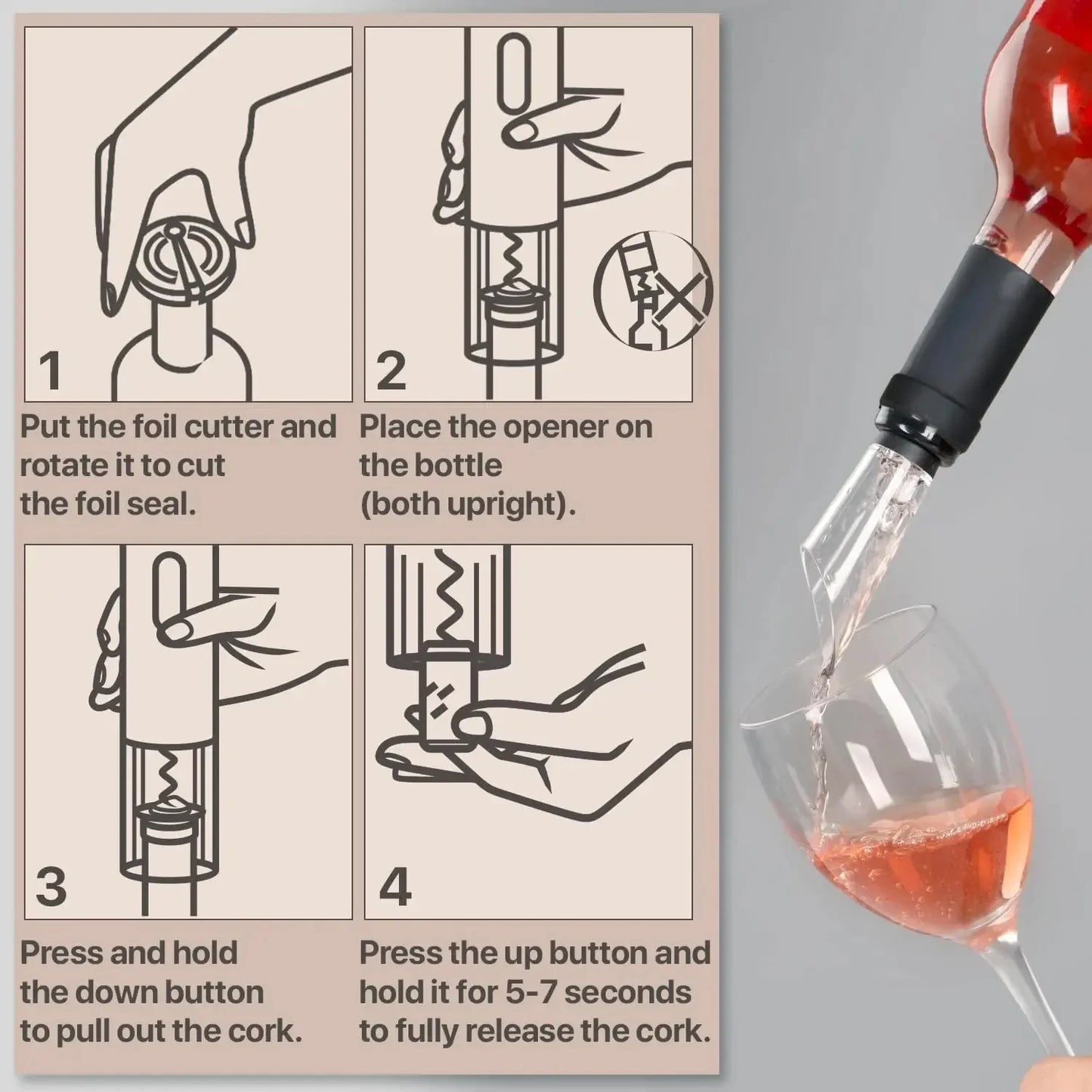 1

Put the foil cutter and rotate it to cut the foil seal.

2

Place the opener on the bottle (both upright).

3

Press and hold the down button to pull out the cork.

4

Press the up button and hold it for 5-7 seconds to fully release the cork.