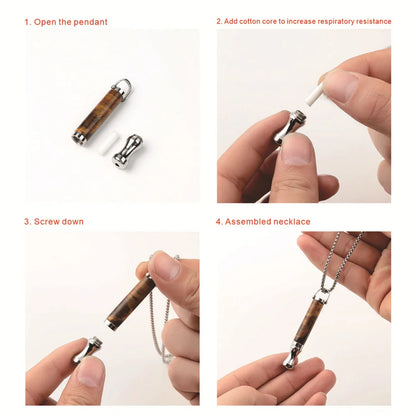 1. Open the pendant

2. Add cotton core to increase respiratory resistance

3. Screw down

4. Assembled necklace