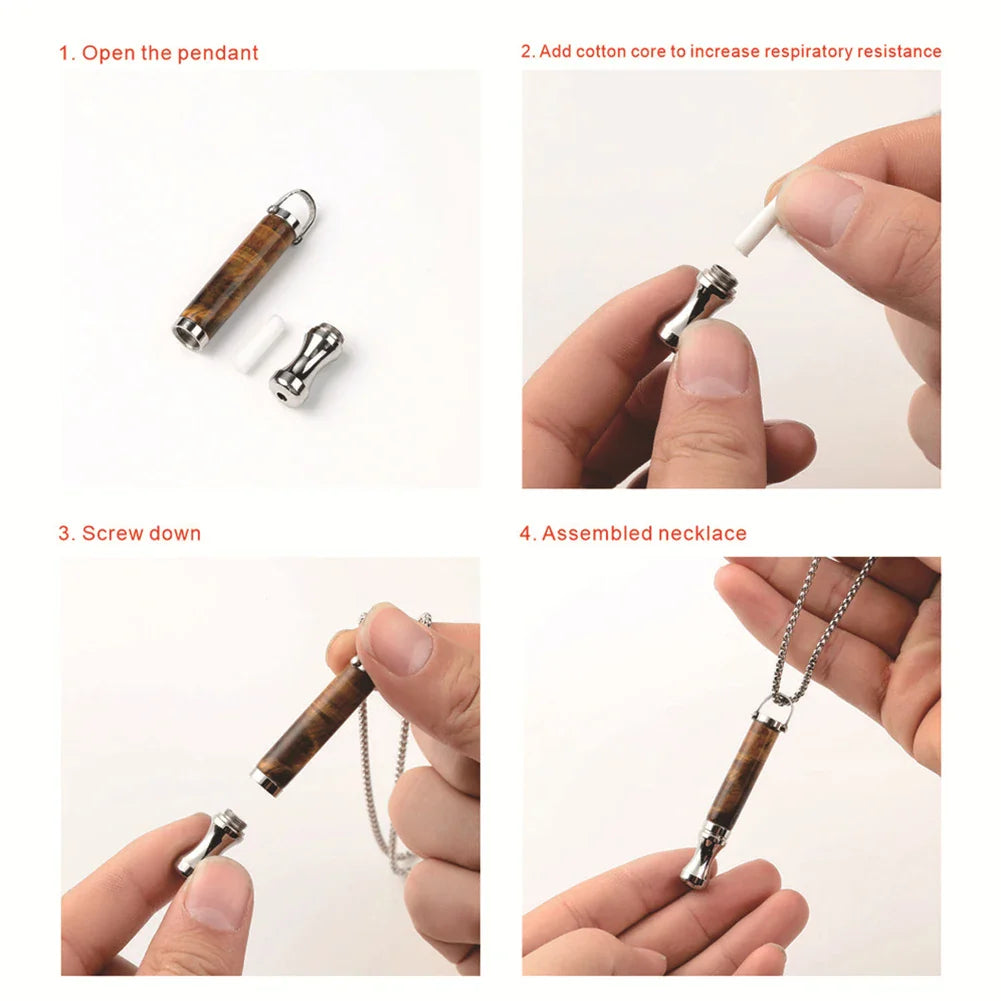 1. Open the pendant

2. Add cotton core to increase respiratory resistance

3. Screw down

4. Assembled necklace