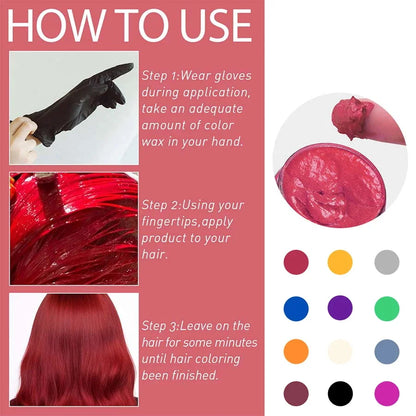 HOW TO USE

Step 1:Wear gloves during application, take an adequate amount of color wax in your hand.

Step 2:Using your fingertips,apply product to your hair.

Step 3:Leave on the hair for some minutes until hair coloring been finished.