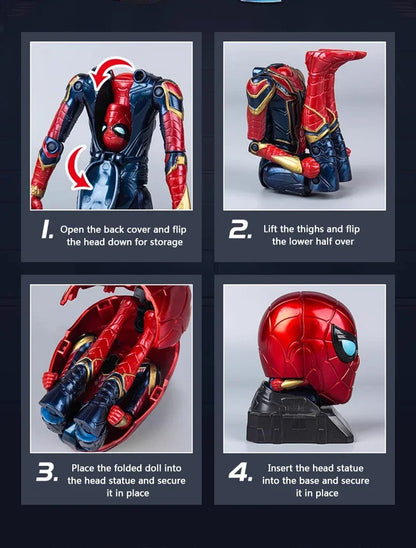 1. Open the back cover and flip the head down for storage

2. Lift the thighs and flip the lower half over

3. Place the folded doll into the head statue and secure it in place

4. Insert the head statue into the base and secure it in place