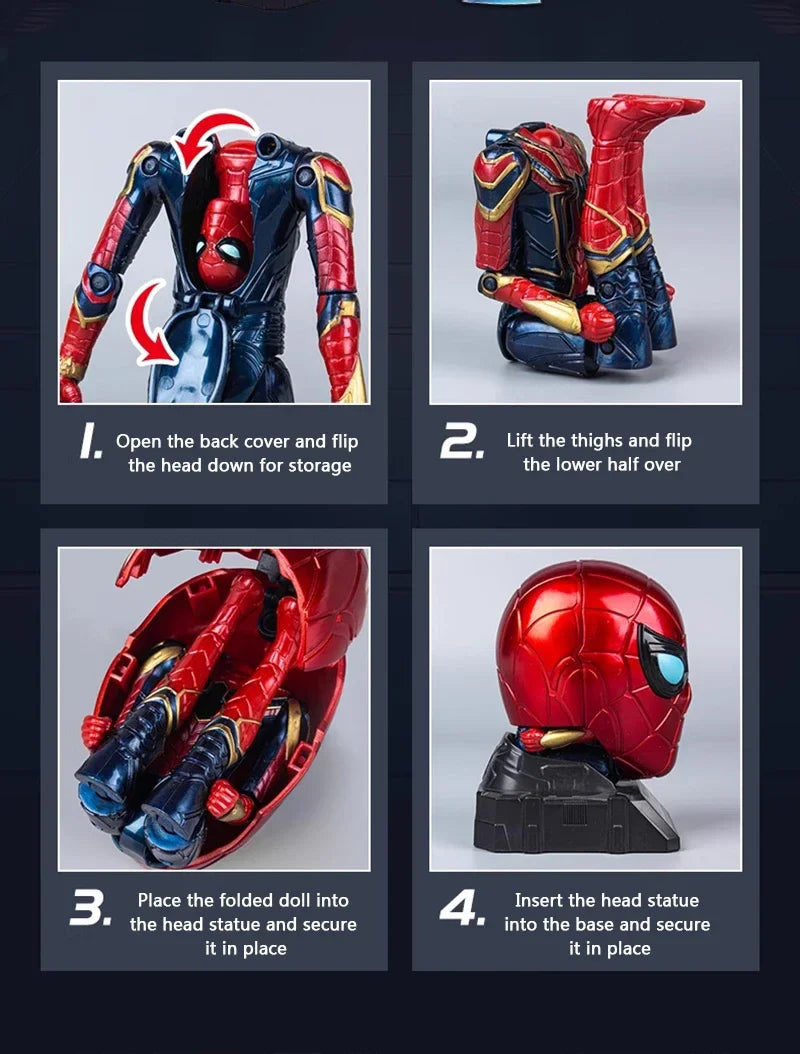 1. Open the back cover and flip the head down for storage

2. Lift the thighs and flip the lower half over

3. Place the folded doll into the head statue and secure it in place

4. Insert the head statue into the base and secure it in place