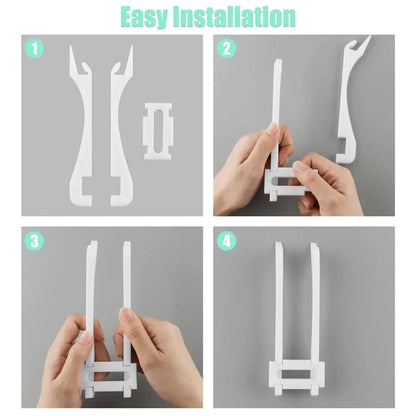 Easy Installation

1

2

3

4