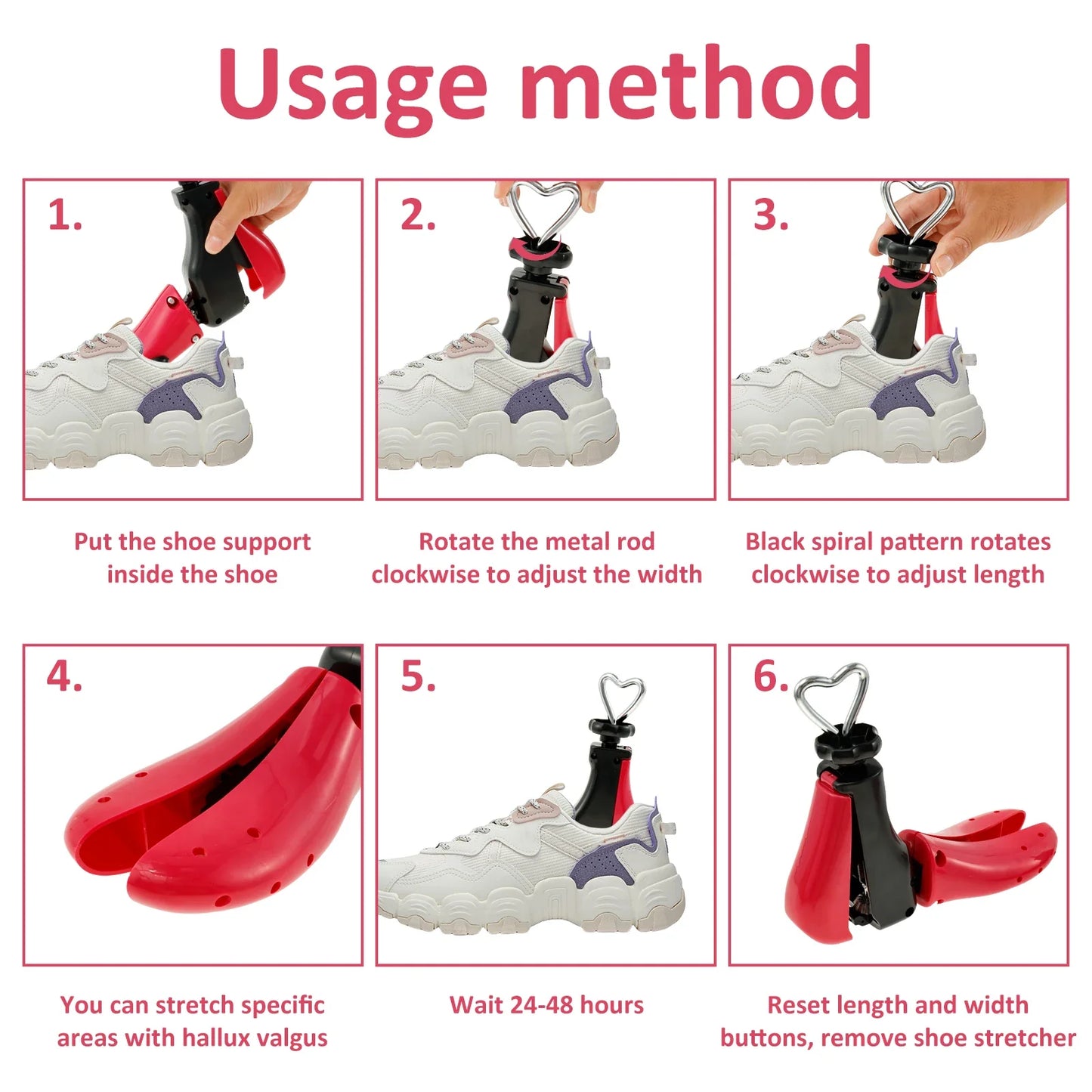 Usage method

1.

Put the shoe support inside the shoe

2.

Rotate the metal rod clockwise to adjust the width

3.

Black spiral pattern rotates clockwise to adjust length

4.

You can stretch specific areas with hallux valgus

5.

Wait 24-48 hours

6.

Reset length and width buttons, remove shoe stretcher