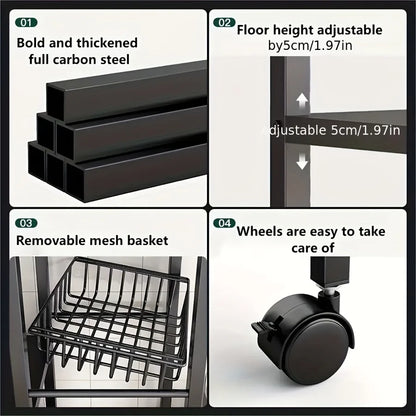 01
Bold and thickened full carbon steel

02
Floor height adjustable by5cm/1.97in

djustable 5cm/1.97in

03
Removable mesh basket

04
Wheels are easy to take care of