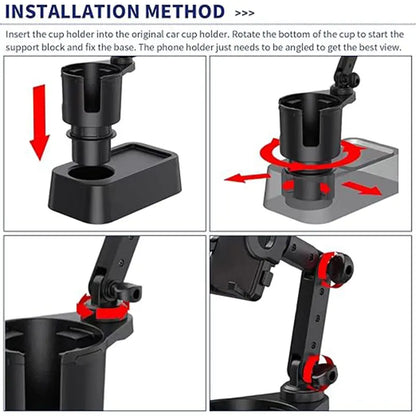 INSTALLATION METHOD >>>

Insert the cup holder into the original car cup holder. Rotate the bottom of the cup to start the support block and fix the base. The phone holder just needs to be angled to get the best view.