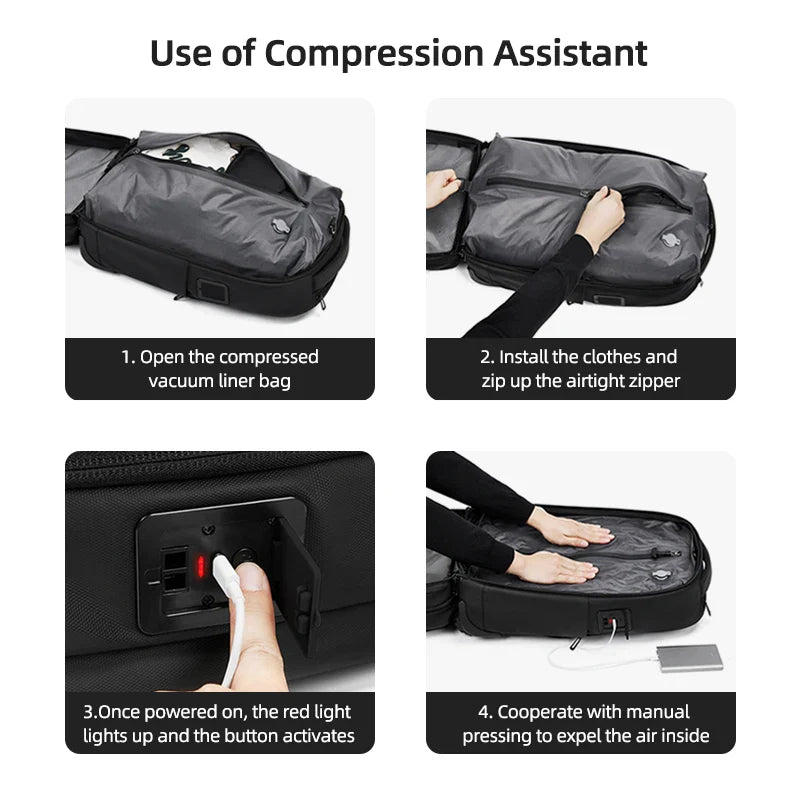 Use of Compression Assistant

1. Open the compressed vacuum liner bag

2. Install the clothes and zip up the airtight zipper

3.Once powered on, the red light lights up and the button activates

4. Cooperate with manual pressing to expel the air inside