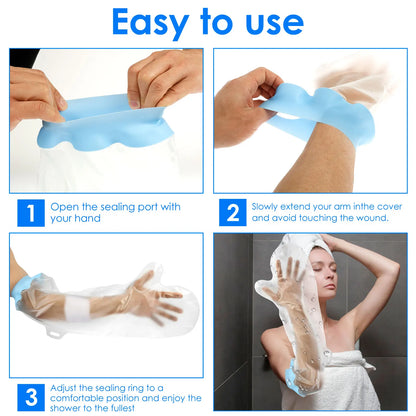 Easy to use

1 Open the sealing port with your hand

2 Slowly extend your arm inthe cover and avoid touching the wound.

3 Adjust the sealing ring to a comfortable position and enjoy the shower to the fullest