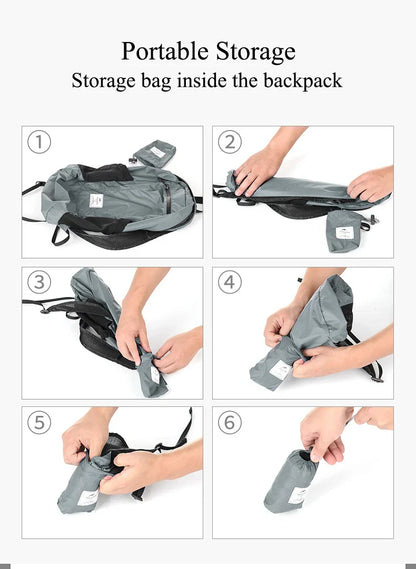 Portable Storage
Storage bag inside the backpack

①

②

③

④

⑤

⑥