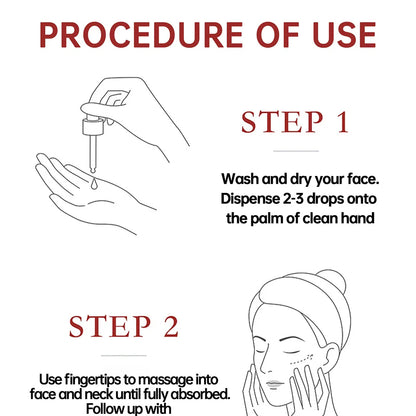 PROCEDURE OF USE

STEP 1

Wash and dry your face. Dispense 2-3 drops onto the palm of clean hand

STEP 2

Use fingertips to massage into face and neck until fully absorbed. Follow up with