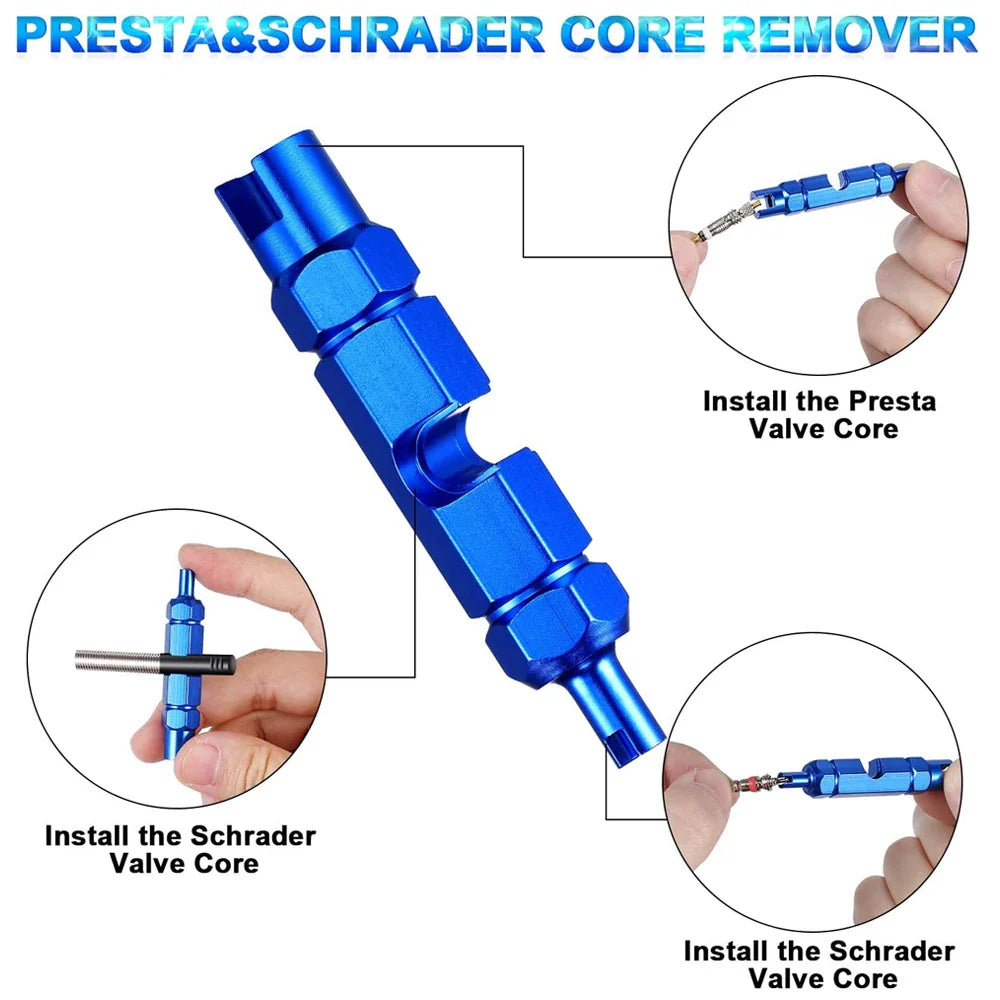 PRESTA&SCHRADER CORE REMOVER

Install the Presta Valve Core

Install the Schrader Valve Core

Install the Schrader Valve Core