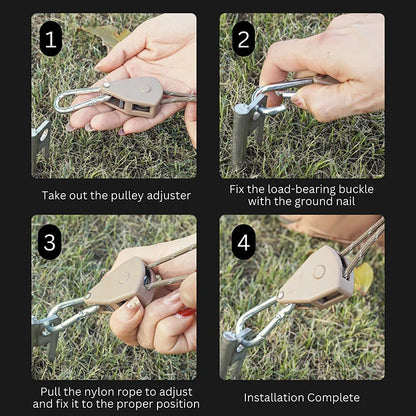 1

Take out the pulley adjuster

2

Fix the load-bearing buckle with the ground nail

3

Pull the nylon rope to adjust and fix it to the proper position

4

Installation Complete