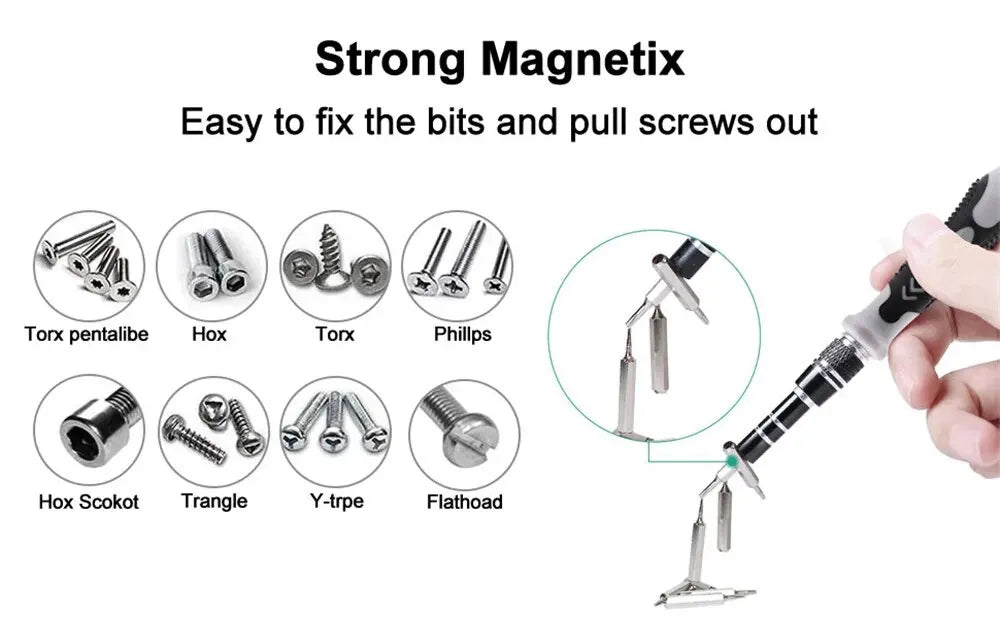 Strong Magnetix

Easy to fix the bits and pull screws out

Torx pentalibe

Hox

Torx

Phillps

Hox Scokot

Trangle

Y-trpe

Flathoad