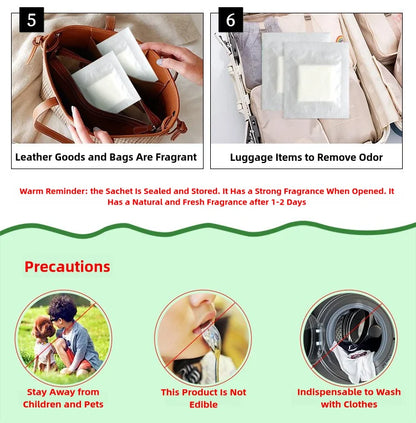 5

Leather Goods and Bags Are Fragrant

6

Luggage Items to Remove Odor

Warm Reminder: the Sachet Is Sealed and Stored. It Has a Strong Fragrance When Opened. It Has a Natural and Fresh Fragrance after 1-2 Days

Precautions

Stay Away from Children and Pets

This Product Is Not Edible

Indispensable to Wash with Clothes