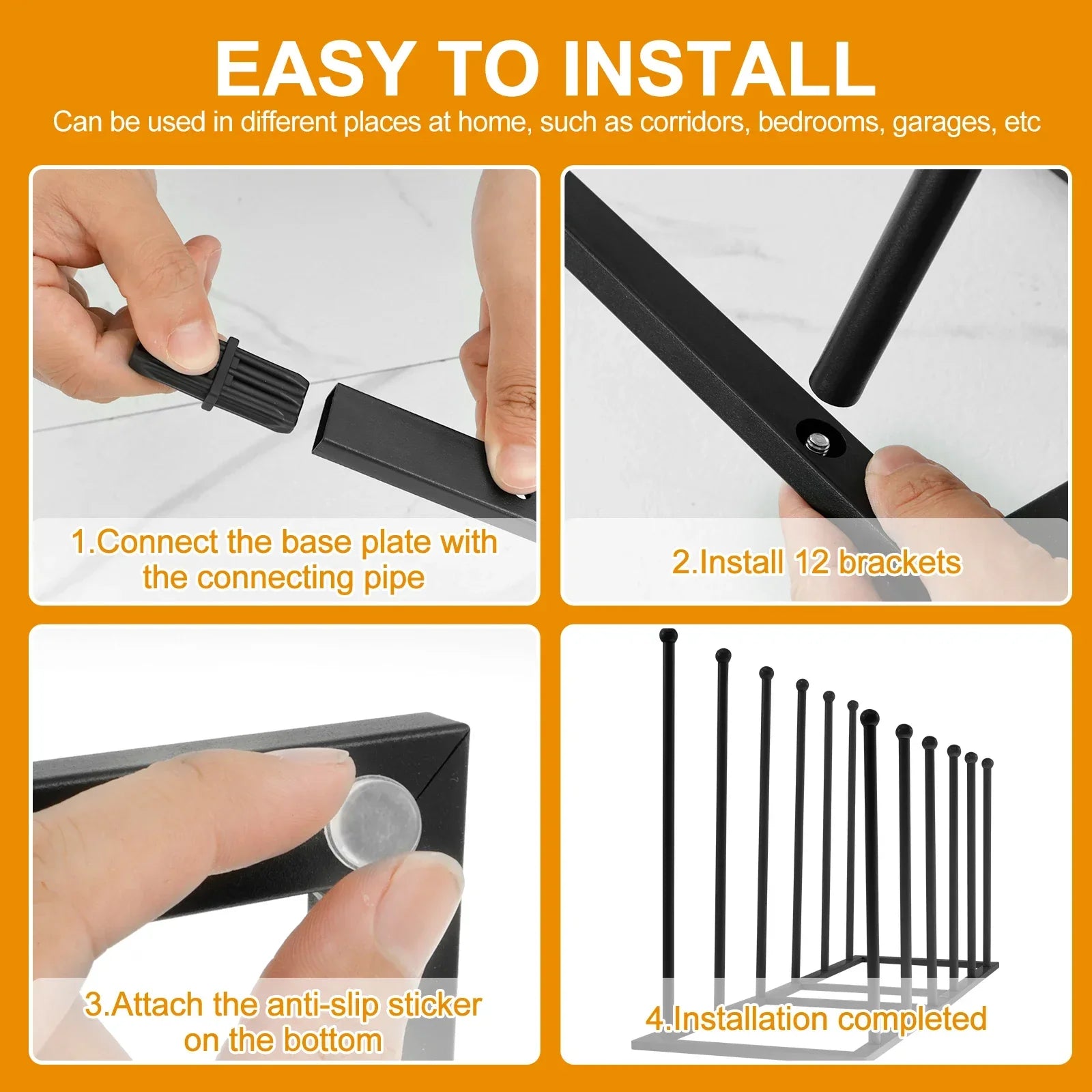 EASY TO INSTALL

Can be used in different places at home, such as corridors, bedrooms, garages, etc

1.Connect the base plate with the connecting pipe

2.Install 12 brackets

3.Attach the anti-slip sticker on the bottom

4.Installation completed