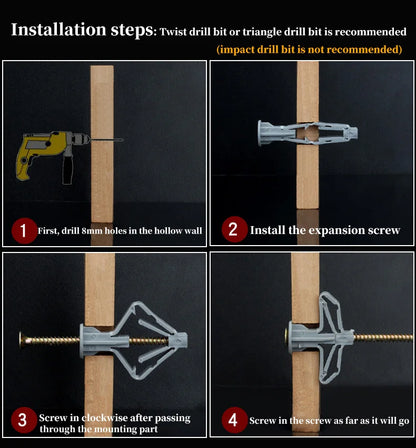 Installation steps: Twist drill bit or triangle drill bit is recommended (impact drill bit is not recommended)

1 First, drill 8mm holes in the hollow wall

2 Install the expansion screw

3 Screw in clockwise after passing through the mounting part

4 Screw in the screw as far as it will go