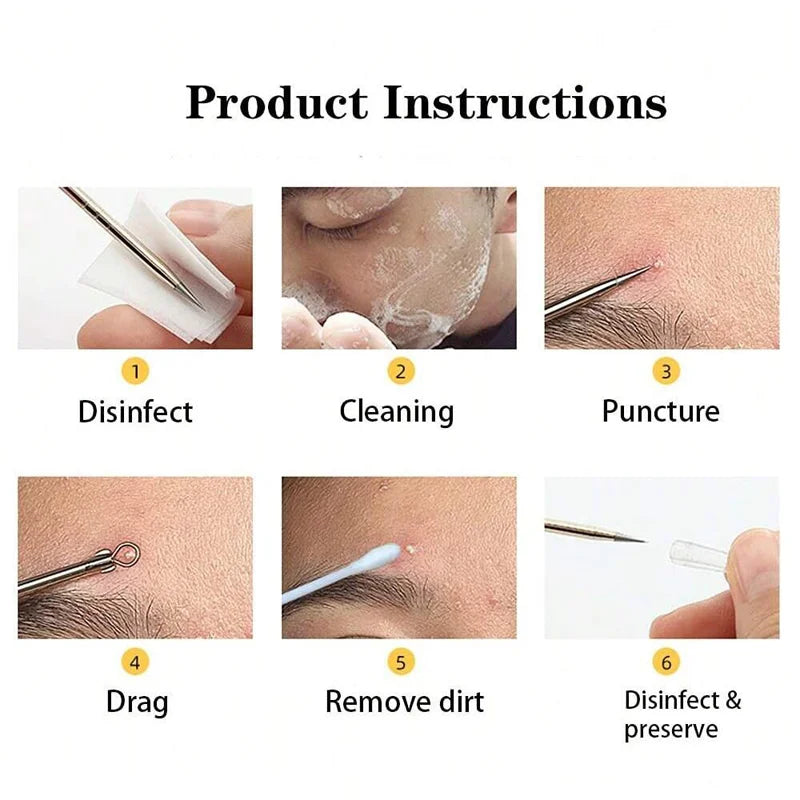 Product Instructions

1
Disinfect

2
Cleaning

3
Puncture

4
Drag

5
Remove dirt

6
Disinfect & preserve