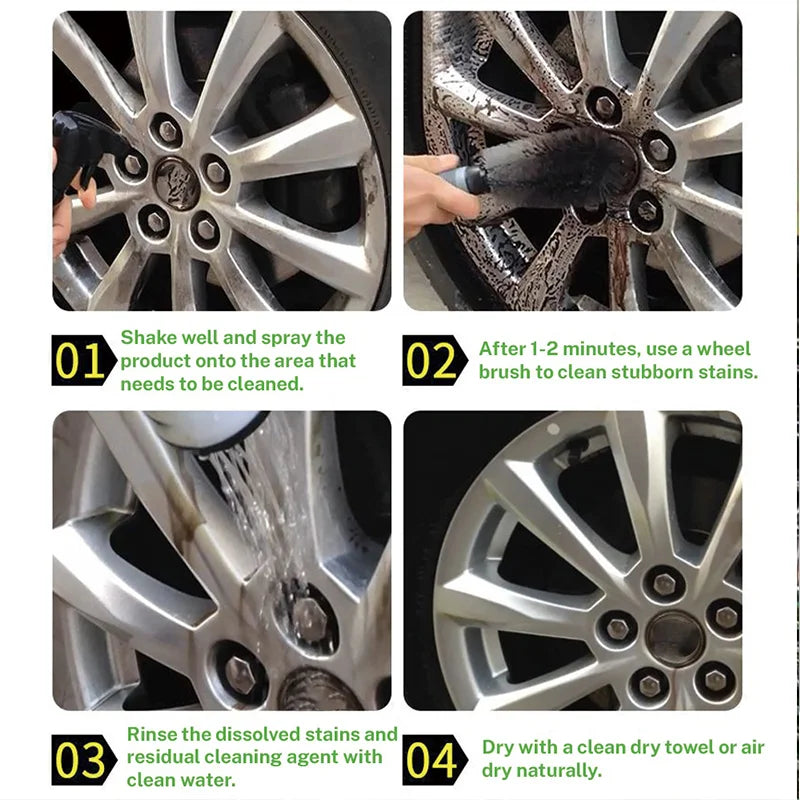 01 Shake well and spray the product onto the area that needs to be cleaned.

02 After 1-2 minutes, use a wheel brush to clean stubborn stains.

03 Rinse the dissolved stains and residual cleaning agent with clean water.

04 Dry with a clean dry towel or air dry naturally.