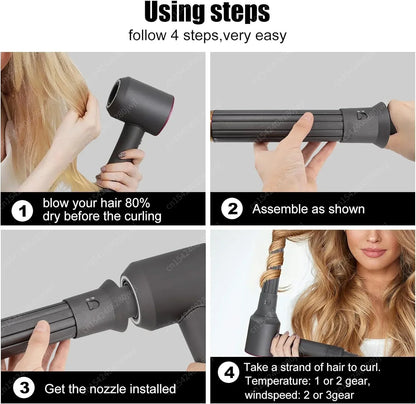 Using steps
follow 4 steps,very easy

1 blow your hair 80% dry before the curling

2 Assemble as shown

3 Get the nozzle installed

4 Take a strand of hair to curl. Temperature: 1 or 2 gear, windspeed: 2 or 3gear