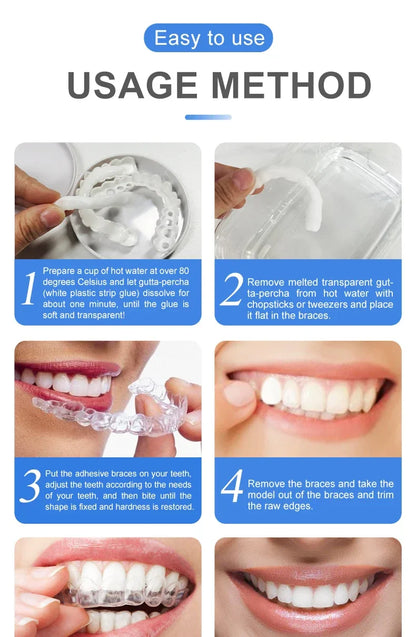 Easy to use

USAGE METHOD

1 Prepare a cup of hot water at over 80 degrees Celsius and let gutta-percha (white plastic strip glue) dissolve for about one minute, until the glue is soft and transparent!

2 Remove melted transparent gutta-percha from hot water with chopsticks or tweezers and place it flat in the braces.

3 Put the adhesive braces on your teeth, adjust the teeth according to the needs of your teeth, and then bite until the shape is fixed and hardness is restored.

4 Remove the braces and take the model out of the braces and trim the raw edges.