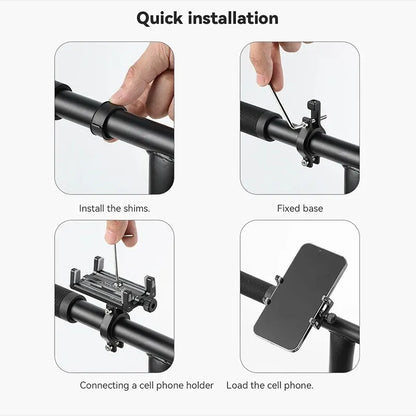 Quick installation

Install the shims.

Fixed base

Connecting a cell phone holder

Load the cell phone.