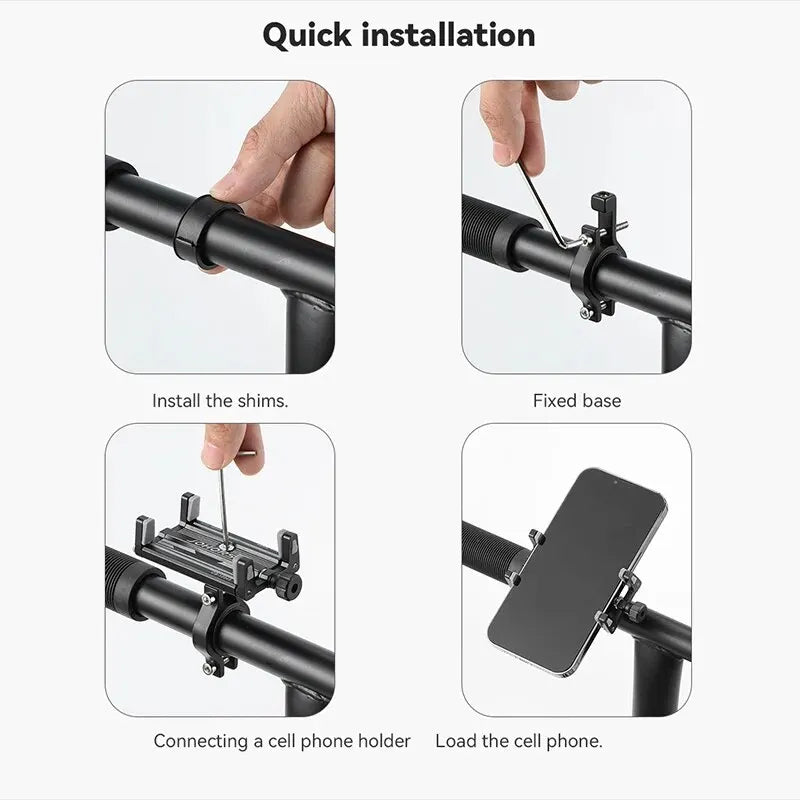 Quick installation

Install the shims.

Fixed base

Connecting a cell phone holder

Load the cell phone.