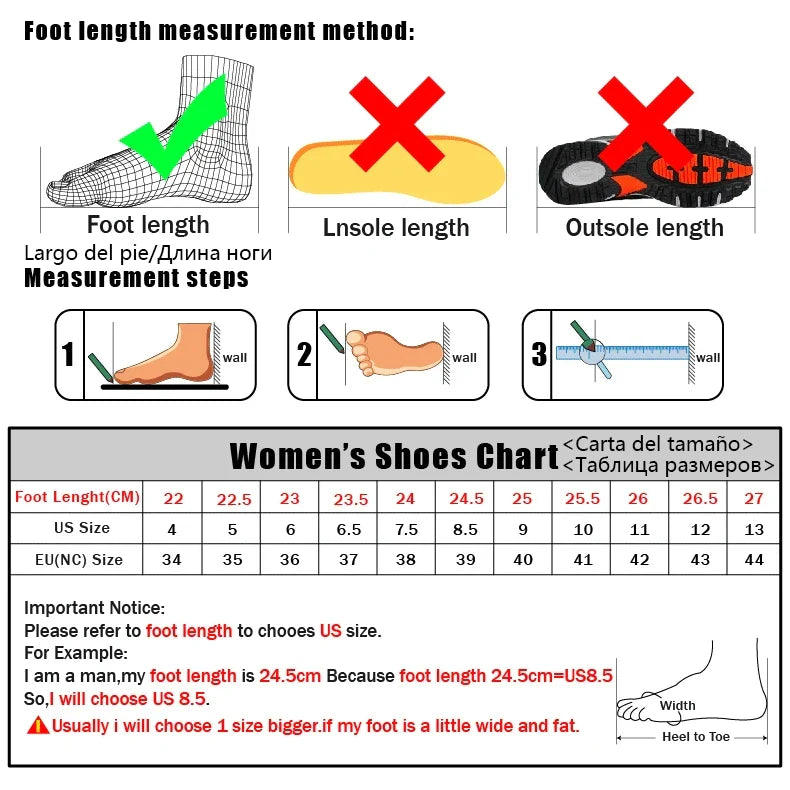 Foot length measurement method:

Foot length

Lnsole length

Outsole length

Largo del pie/Длина ноги

Measurement steps

1 wall

2 wall

3 wall

Women's Shoes Chart <Carta del tamaño> <Таблица размеров>

| Foot Lenght(CM) | 22 | 22.5 | 23 | 23.5 | 24 | 24.5 | 25 | 25.5 | 26 | 26.5 | 27 |
|---|---|---|---|---|---|---|---|---|---|---|---|
| US Size | 4 | 5 | 6 | 6.5 | 7.5 | 8.5 | 9 | 10 | 11 | 12 | 13 |
| EU(NC) Size | 34 | 35 | 36 | 37 | 38 | 39 | 40 | 41 | 42 | 43 | 44 |

Important Notice:
Please refer to foot length to chooes US size.
For Example:
I am a man,my foot length is 24.5cm Because foot length 24.5cm=US8.5
So,I will choose US 8.5.
Usually i will choose 1 size bigger.if my foot is a little wide and fat.

Width

Heel to Toe