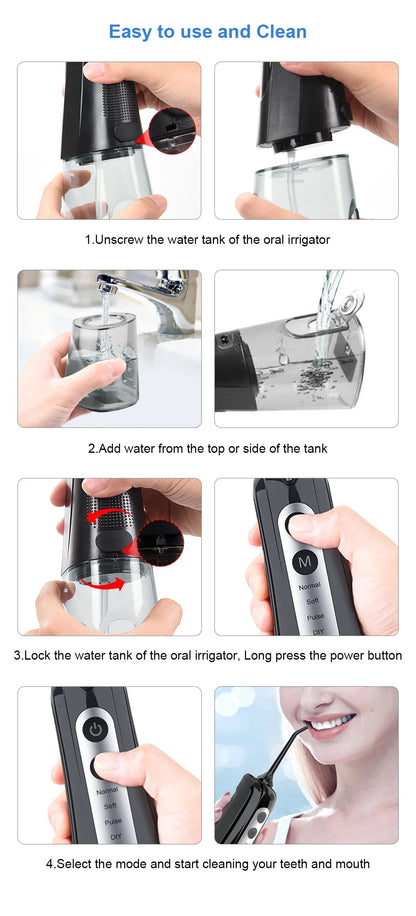 Easy to use and Clean

1.Unscrew the water tank of the oral irrigator

2.Add water from the top or side of the tank

M
Normal
Soft
Pulse
DIY

3.Lock the water tank of the oral irrigator, Long press the power button

Normal
Soft
Pulse
DIY

4.Select the mode and start cleaning your teeth and mouth