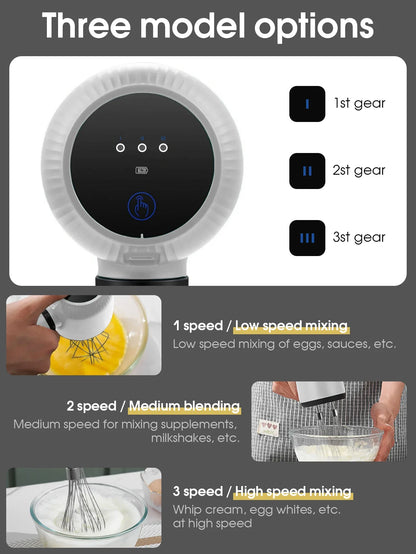 Three model options

I 1st gear

II 2st gear

III 3st gear

1 speed / Low speed mixing
Low speed mixing of eggs, sauces, etc.

2 speed / Medium blending
Medium speed for mixing supplements, milkshakes, etc.

3 speed / High speed mixing
Whip cream, egg whites, etc. at high speed