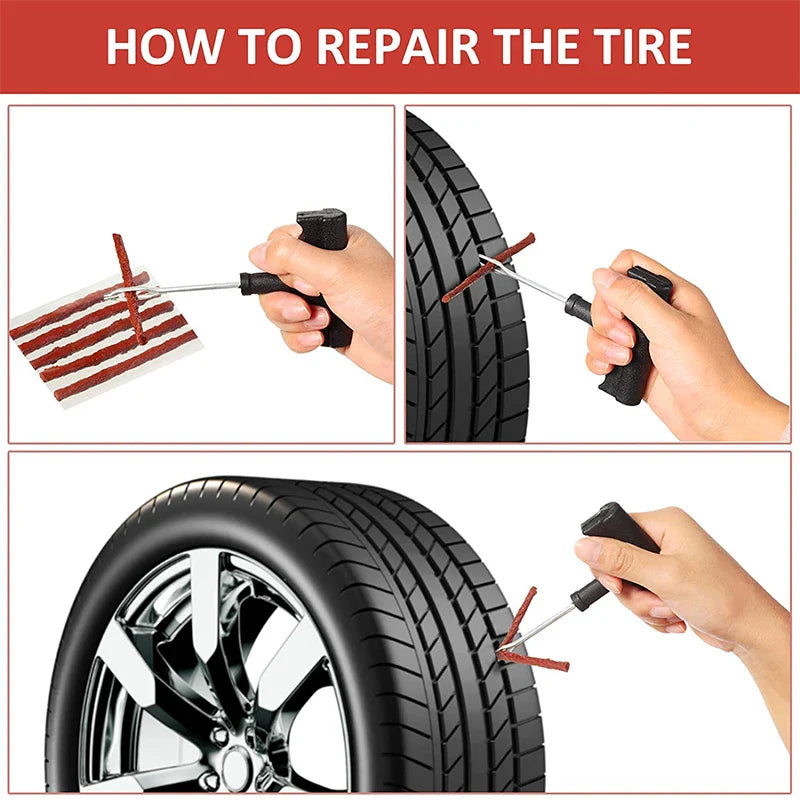 HOW TO REPAIR THE TIRE