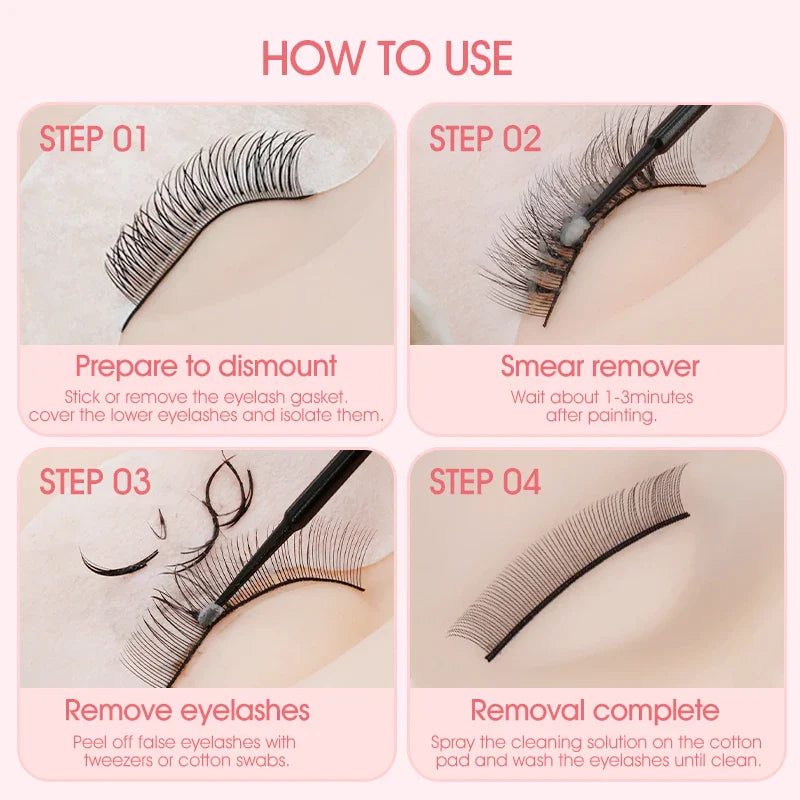 HOW TO USE

STEP 01

Prepare to dismount

Stick or remove the eyelash gasket. cover the lower eyelashes and isolate them.

STEP 02

Smear remover

Wait about 1-3minutes after painting.

STEP 03

Remove eyelashes

Peel off false eyelashes with tweezers or cotton swabs.

STEP 04

Removal complete

Spray the cleaning solution on the cotton pad and wash the eyelashes until clean.