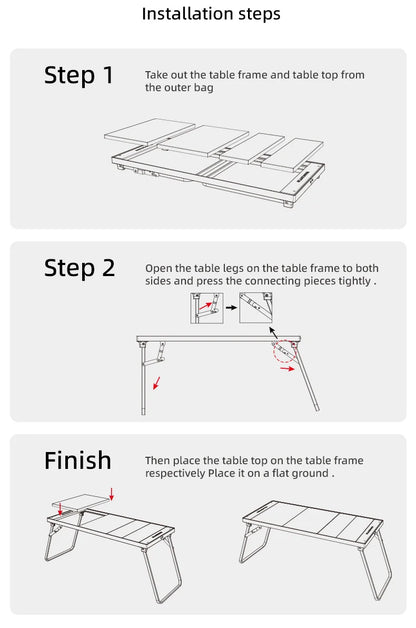 Installation steps

Step 1

Take out the table frame and table top from the outer bag

Step 2

Open the table legs on the table frame to both sides and press the connecting pieces tightly .

Finish

Then place the table top on the table frame respectively Place it on a flat ground .