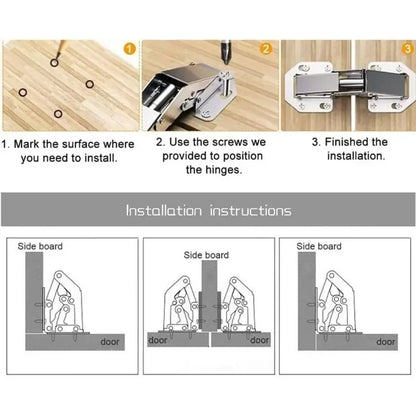 1

2

3

1. Mark the surface where you need to install.

2. Use the screws we provided to position the hinges.

3. Finished the installation.

Installation instructions

Side board

door

Side board

door

door

Side board

door