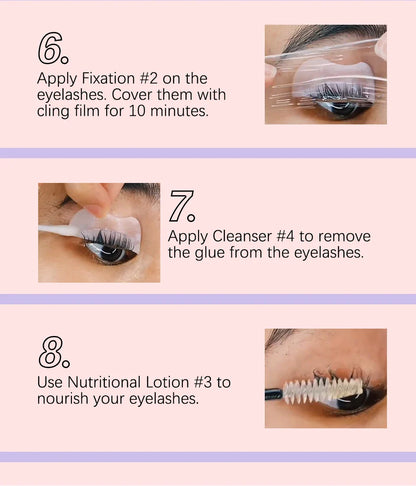 6.
Apply Fixation #2 on the eyelashes. Cover them with cling film for 10 minutes.

7.
Apply Cleanser #4 to remove the glue from the eyelashes.

8.
Use Nutritional Lotion #3 to nourish your eyelashes.