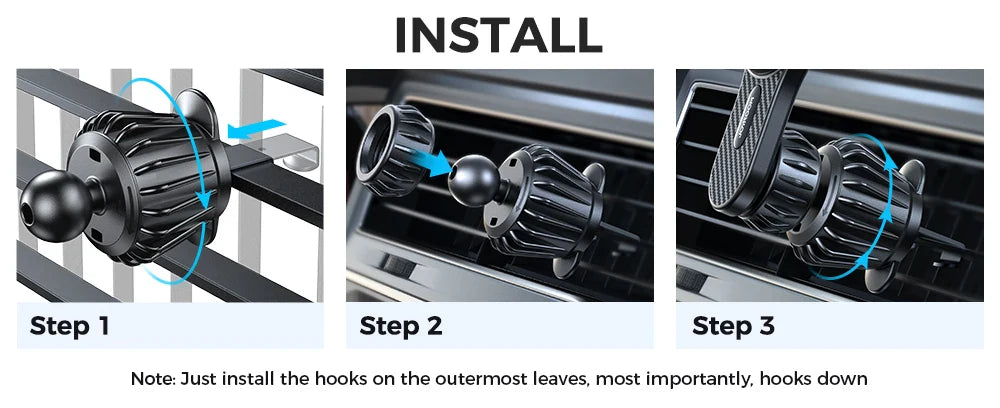 INSTALL

Step 1

Step 2

Step 3

Note: Just install the hooks on the outermost leaves, most importantly, hooks down