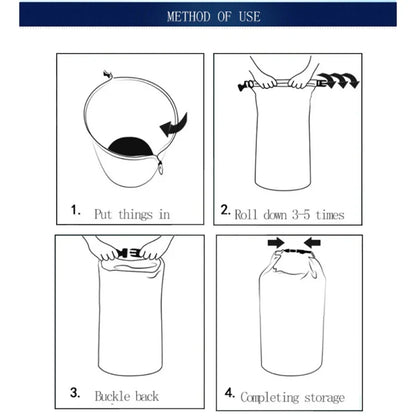 METHOD OF USE

1. Put things in

2. Roll down 3-5 times

3. Buckle back

4. Completing storage