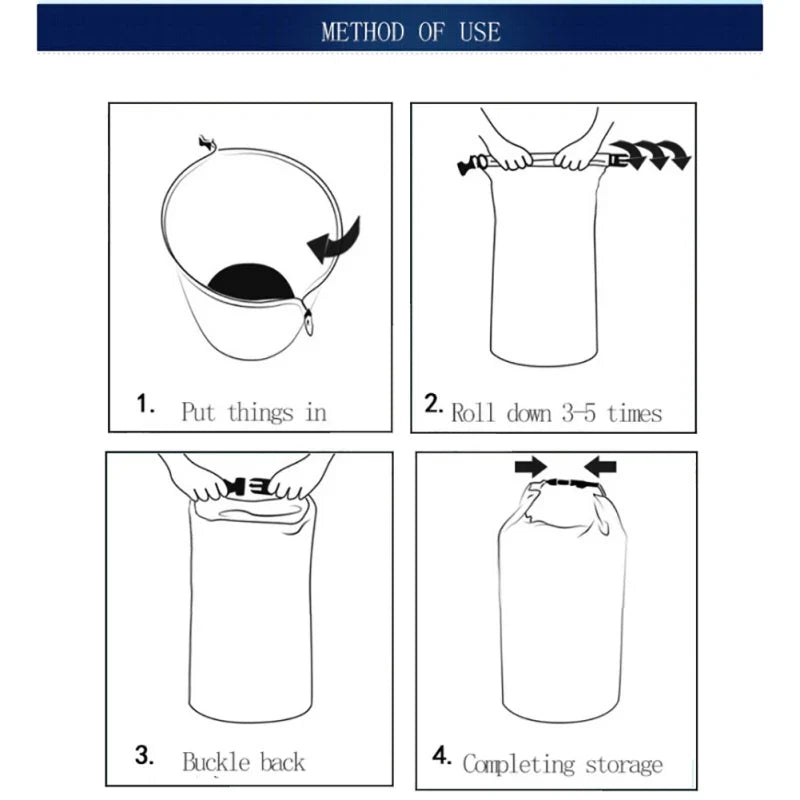 METHOD OF USE

1. Put things in

2. Roll down 3-5 times

3. Buckle back

4. Completing storage