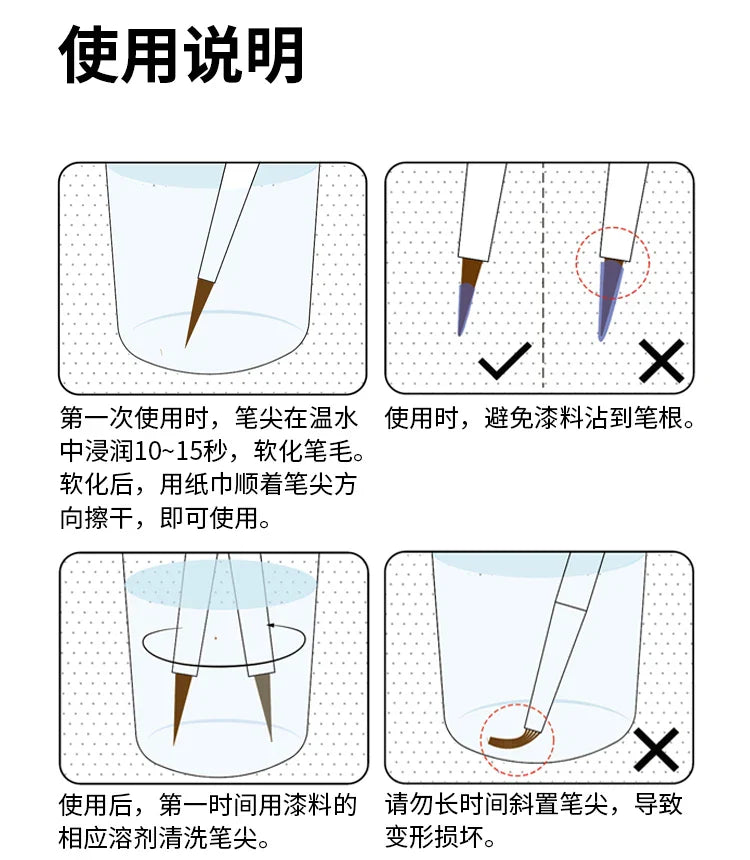 使用说明

第一次使用时，笔尖在温水中浸润10~15秒，软化笔毛。软化后，用纸巾顺着笔尖方向擦干，即可使用。

使用时，避免漆料沾到笔根。

使用后，第一时间用漆料的相应溶剂清洗笔尖。

请勿长时间斜置笔尖，导致变形损坏。