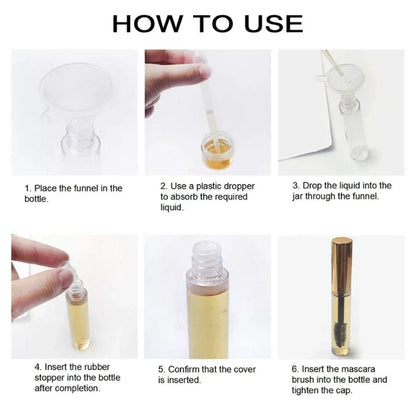 HOW TO USE

1. Place the funnel in the bottle.

2. Use a plastic dropper to absorb the required liquid.

3. Drop the liquid into the jar through the funnel.

4. Insert the rubber stopper into the bottle after completion.

5. Confirm that the cover is inserted.

6. Insert the mascara brush into the bottle and tighten the cap.