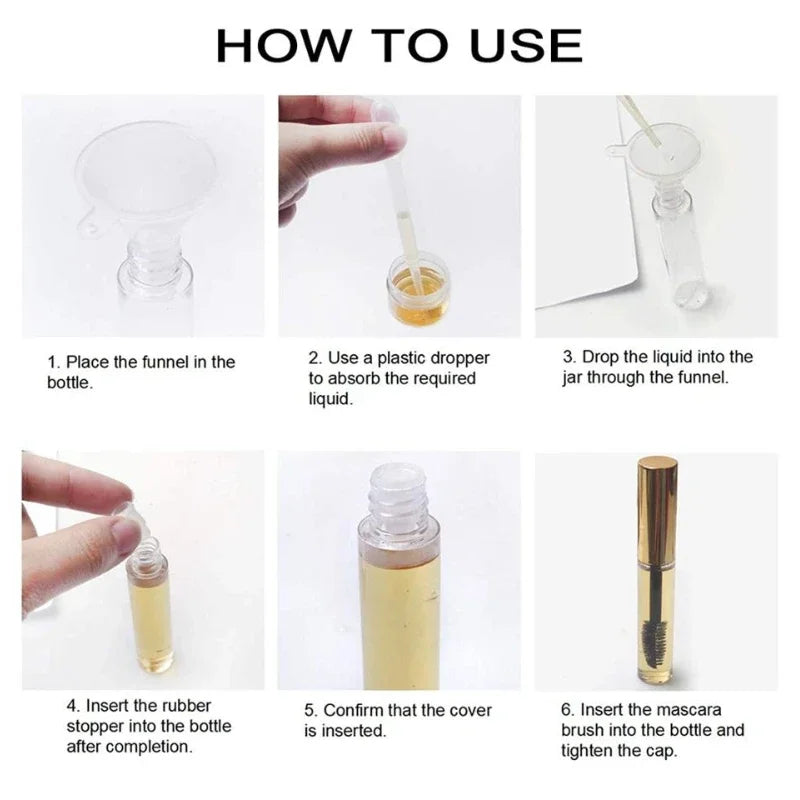 HOW TO USE

1. Place the funnel in the bottle.

2. Use a plastic dropper to absorb the required liquid.

3. Drop the liquid into the jar through the funnel.

4. Insert the rubber stopper into the bottle after completion.

5. Confirm that the cover is inserted.

6. Insert the mascara brush into the bottle and tighten the cap.