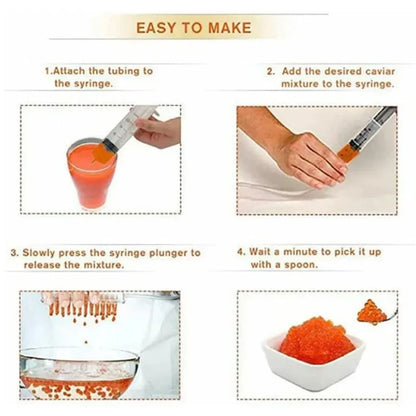 EASY TO MAKE

1.Attach the tubing to the syringe.

2. Add the desired caviar mixture to the syringe.

3. Slowly press the syringe plunger to release the mixture.

4. Wait a minute to pick it up with a spoon.