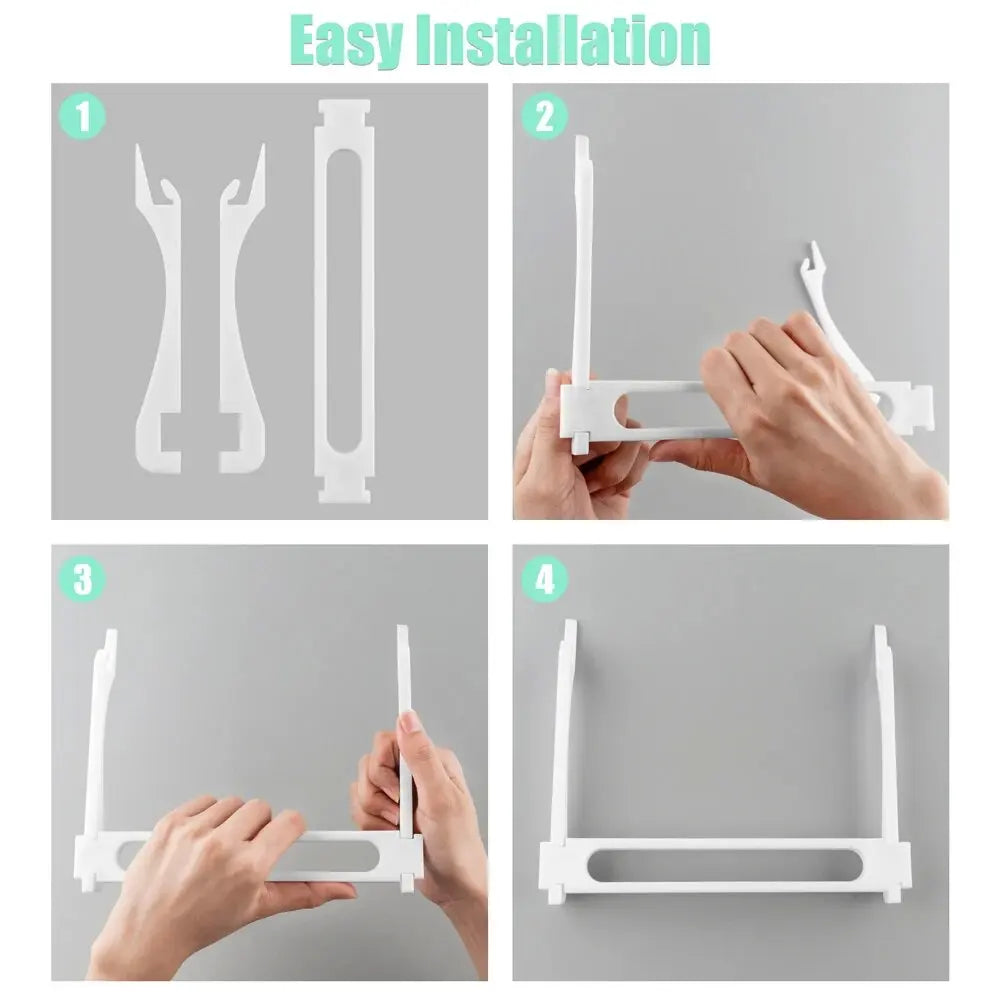 Easy Installation

1

2

3

4